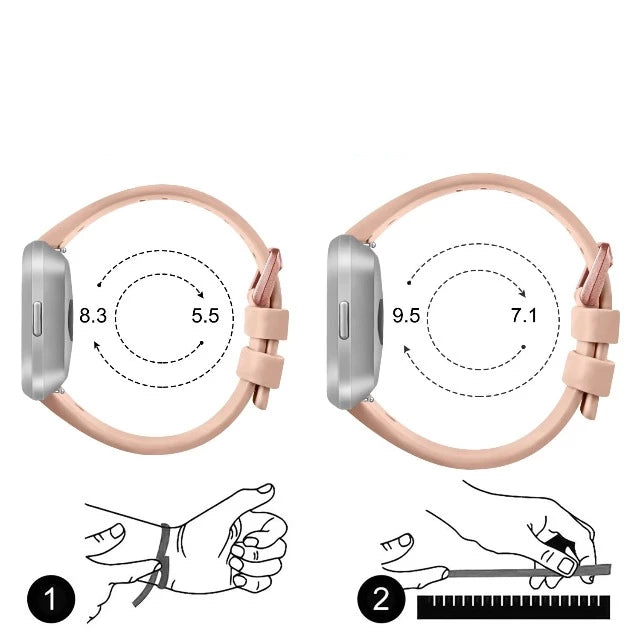 8.3
5.5
9.5
7.1
1
2